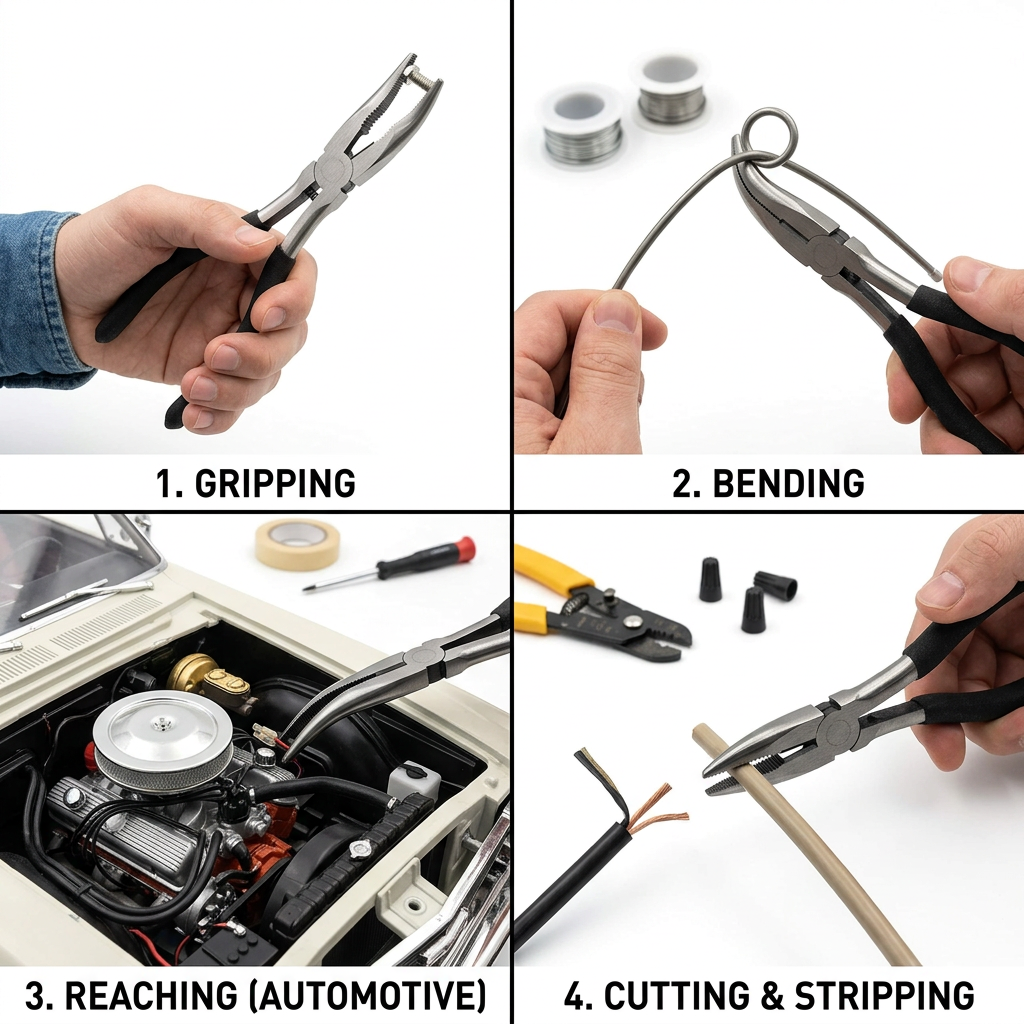 1. GRIPPING

2. BENDING

3. REACHING (AUTOMOTIVE)

4. CUTTING & STRIPPING