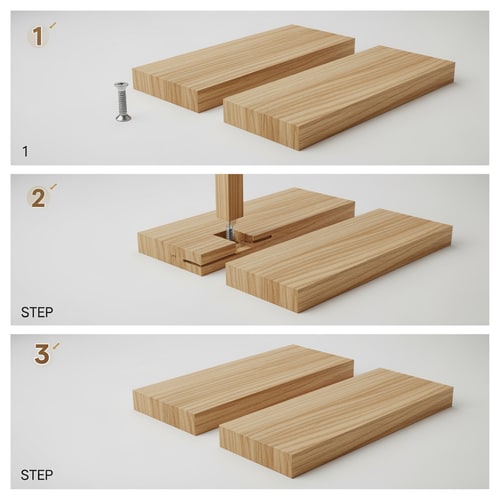 1

1

2

STEP

3

STEP