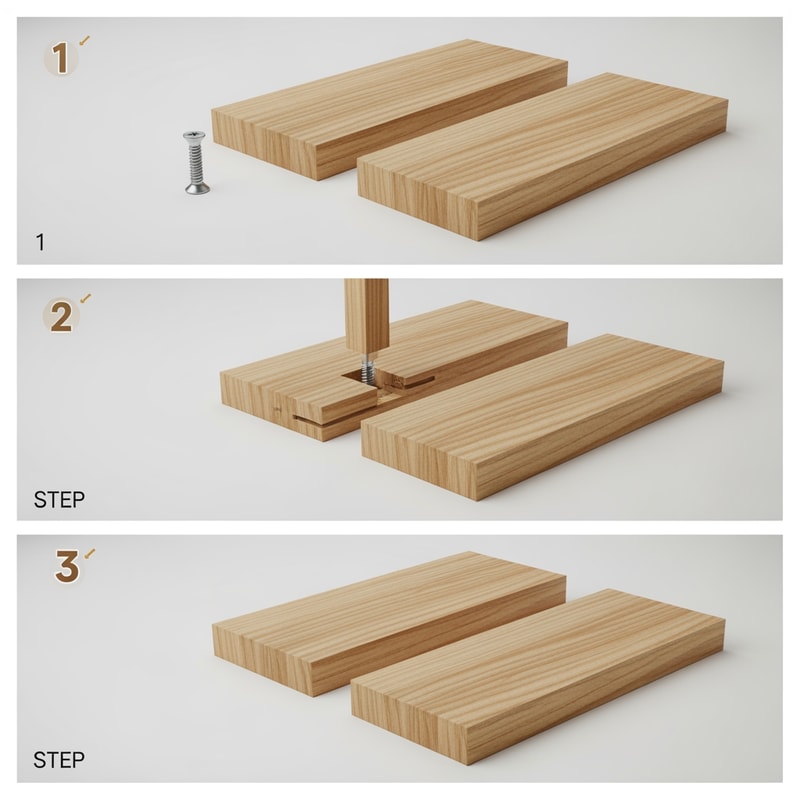 1

1

2

STEP

3

STEP